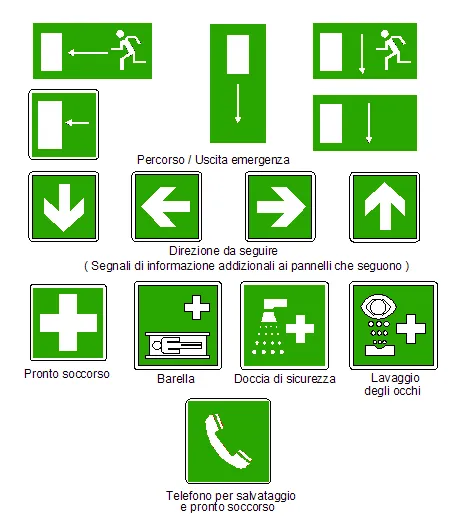 Percorso / Uscita emergenza

Direzione da seguire
( Segnali di informazione addizionali ai pannelli che seguono )

Pronto soccorso

Barella

Doccia di sicurezza

Lavaggio degli occhi

Telefono per salvataggio e pronto soccorso